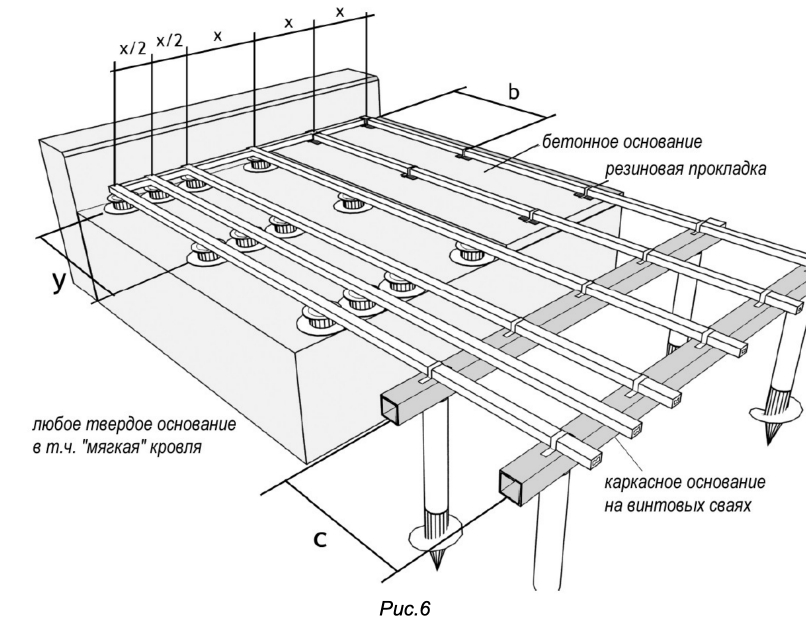 x/2 x/2 x x x

b

бетонное основание

резиновая прокладка

y

любое твердое основание в т.ч. "мягкая" кровля

каркасное основание на винтовых сваях

c

Рис.6